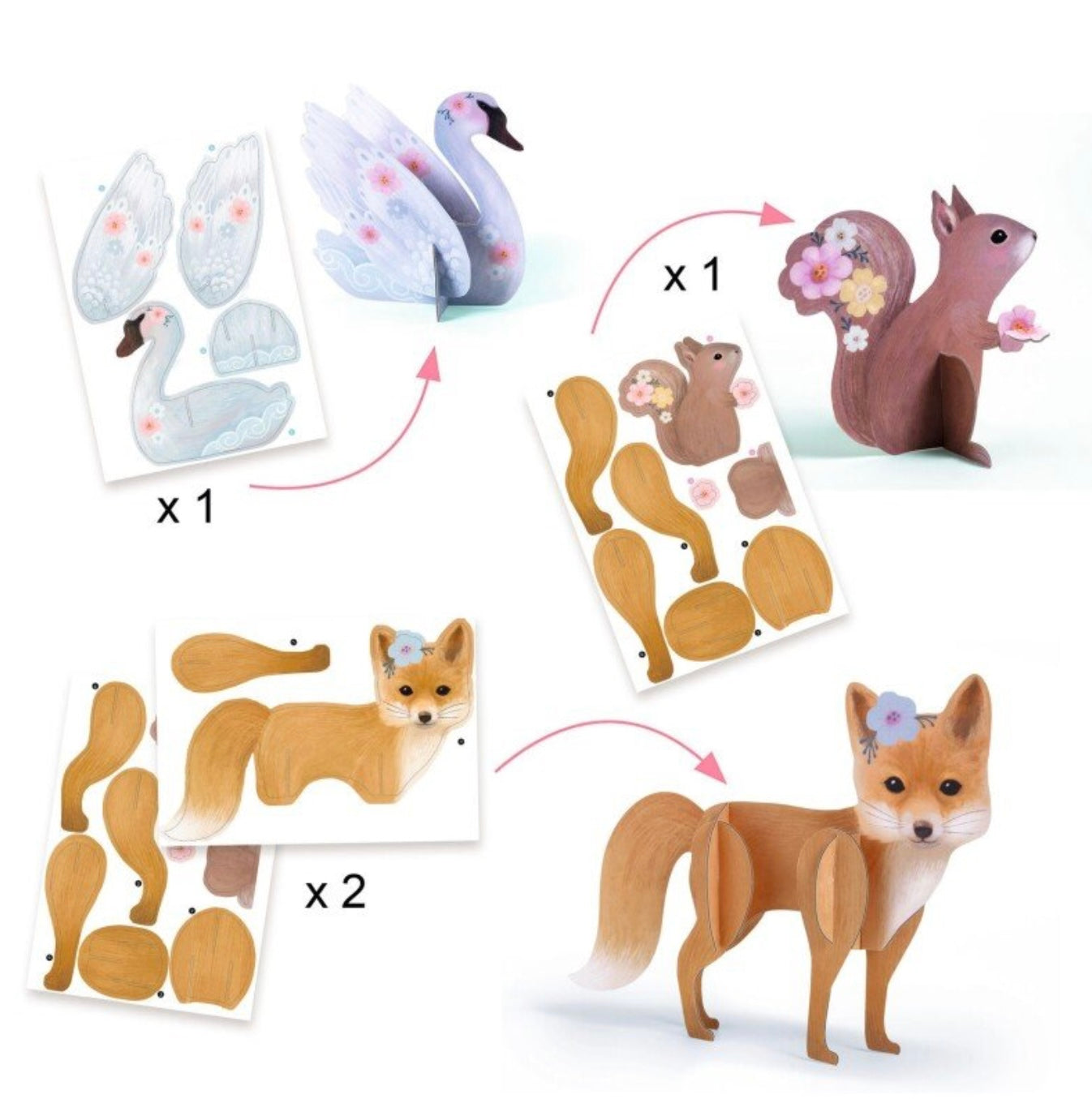 x 1

x 1

x 2