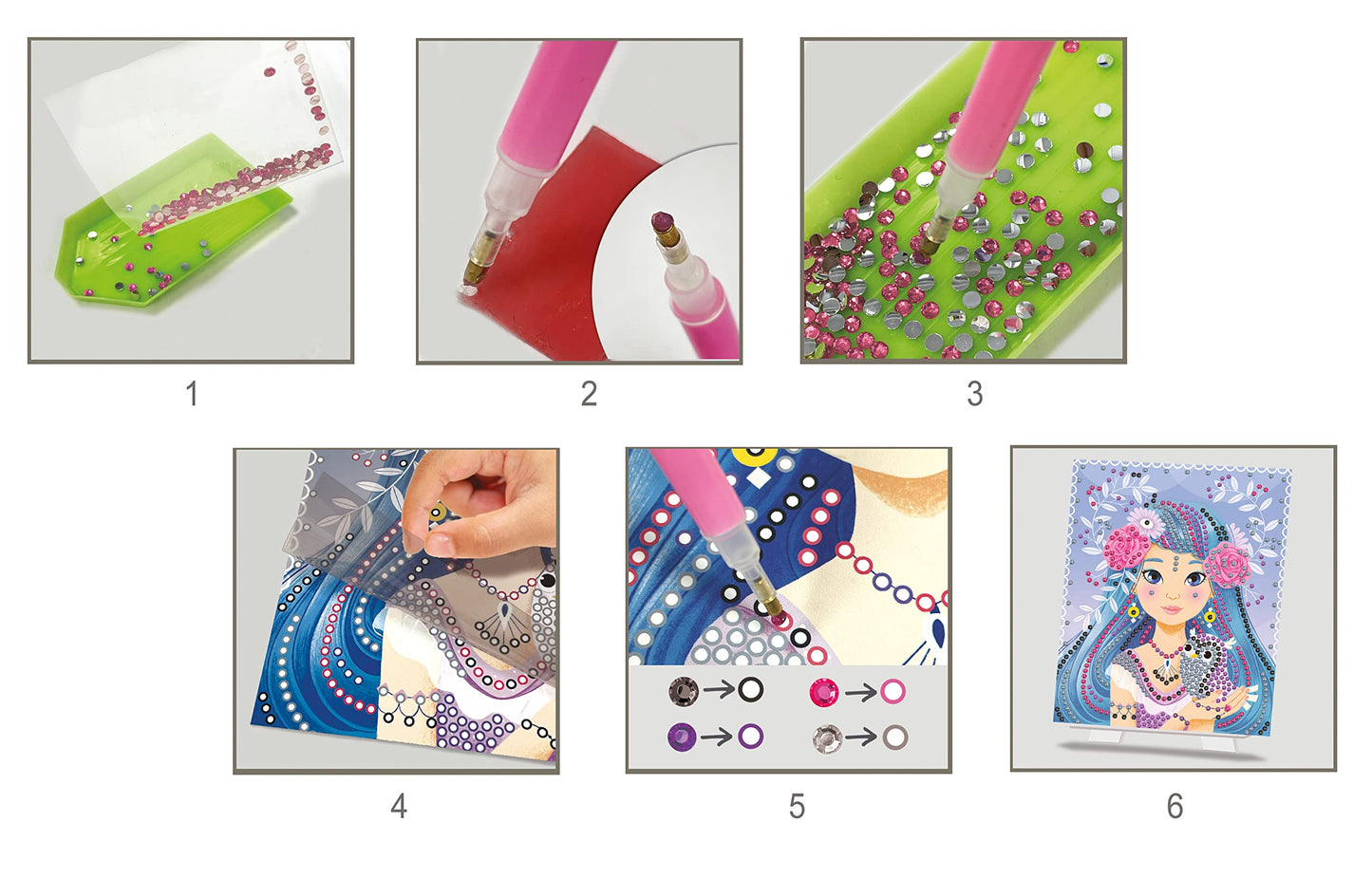 1

2

3

4

5

6