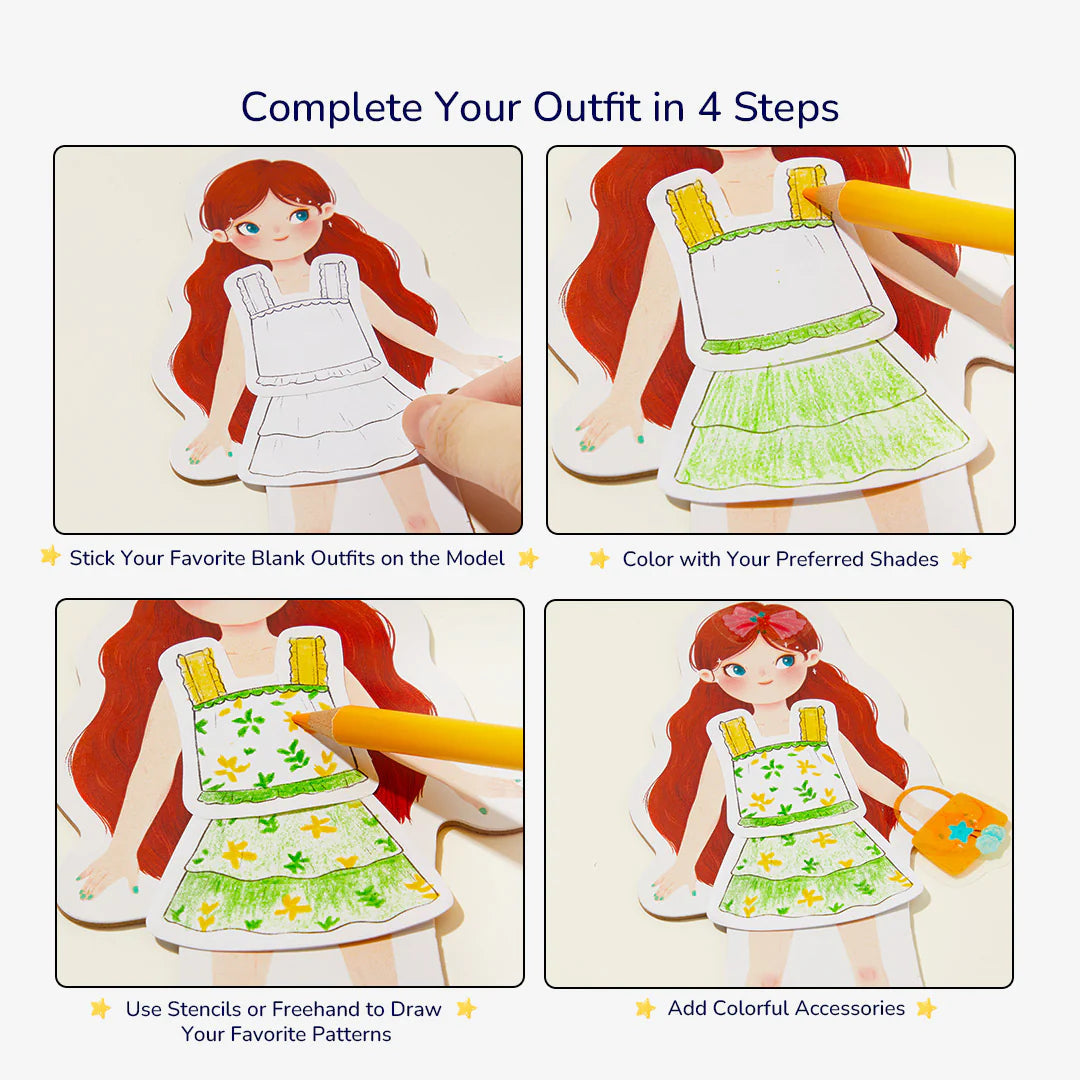 Complete Your Outfit in 4 Steps

Stick Your Favorite Blank Outfits on the Model

Color with Your Preferred Shades

Use Stencils or Freehand to Draw Your Favorite Patterns

Add Colorful Accessories