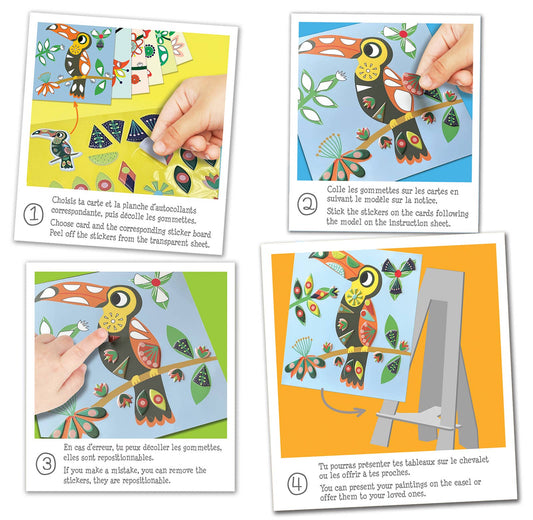 1 Choisis ta carte et la planche d'autocollants correspondante, puis décolle les gommettes.
Choose card and the corresponding sticker board Peel off the stickers from the transparent sheet.

2 Colle les gommettes sur les cartes en suivant le modèle sur la notice.
Stick the stickers on the cards following the model on the instruction sheet.

3 En cas d'erreur, tu peux décoller les gommettes, elles sont repositionnables.
If you make a mistake, you can remove the stickers, they are repositionable.

4 Tu pourras présenter tes tableaux sur le chevalet ou les offrir à tes proches.
You can present your paintings on the easel or offer them to your loved ones.